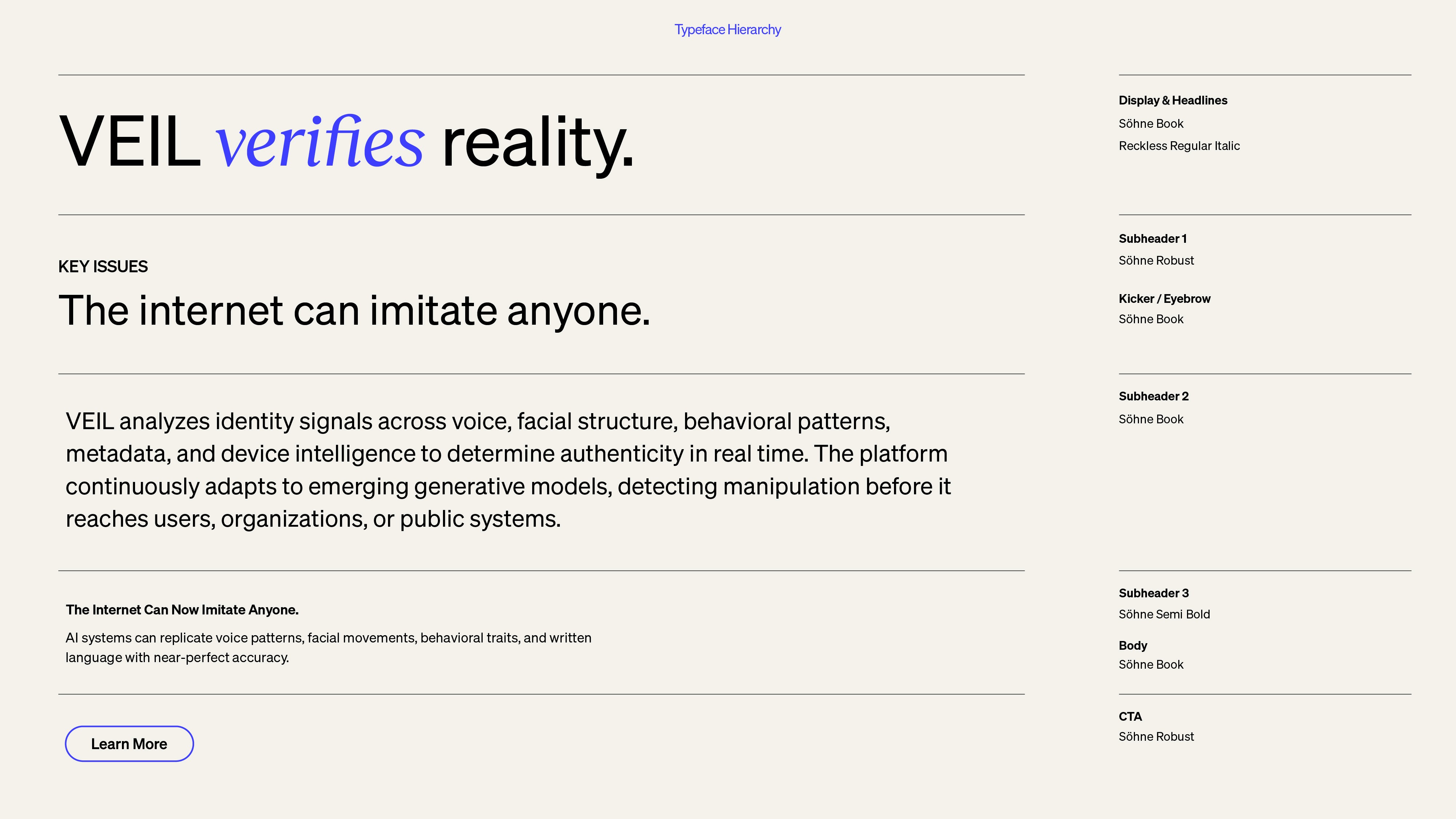 Typeface Hierarchy

VEIL verifies reality.

KEY ISSUES

The internet can imitate anyone.

VEIL analyzes identity signals across voice, facial structure, behavioral patterns, metadata, and device intelligence to determine authenticity in real time. The platform continuously adapts to emerging generative models, detecting manipulation before it reaches users, organizations, or public systems.

The Internet Can Now Imitate Anyone.

AI systems can replicate voice patterns, facial movements, behavioral traits, and written language with near-perfect accuracy.

Learn More

Display & Headlines
Söhne Book
Reckless Regular Italic

Subheader 1
Söhne Robust

Kicker / Eyebrow
Söhne Book

Subheader 2
Söhne Book

Subheader 3
Söhne Semi Bold

Body
Söhne Book

CTA
Söhne Robust