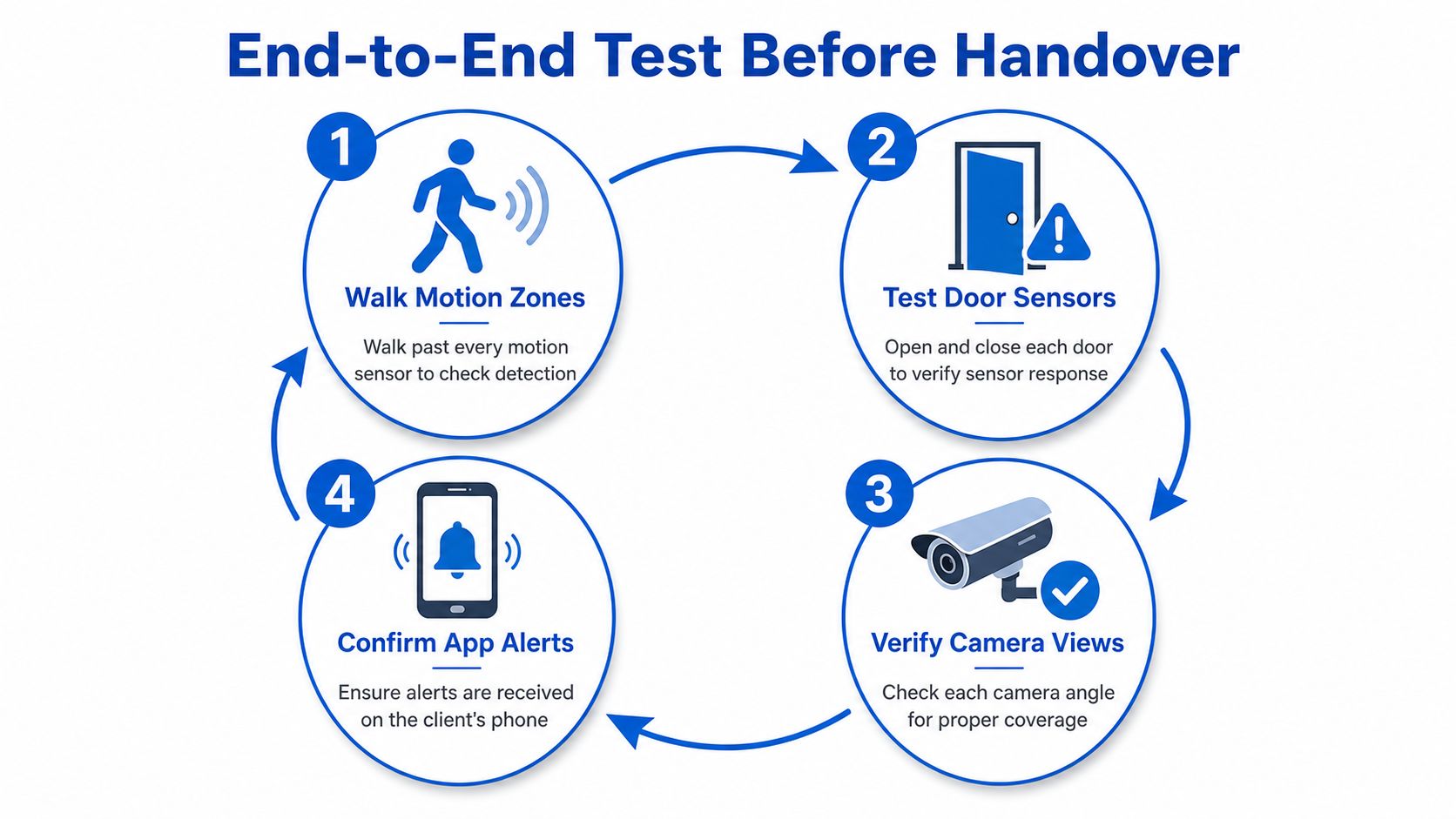 End-to-End Test Before Handover

1
Walk Motion Zones
Walk past every motion sensor to check detection

2
Test Door Sensors
Open and close each door to verify sensor response

3
Verify Camera Views
Check each camera angle for proper coverage

4
Confirm App Alerts
Ensure alerts are received on the client's phone