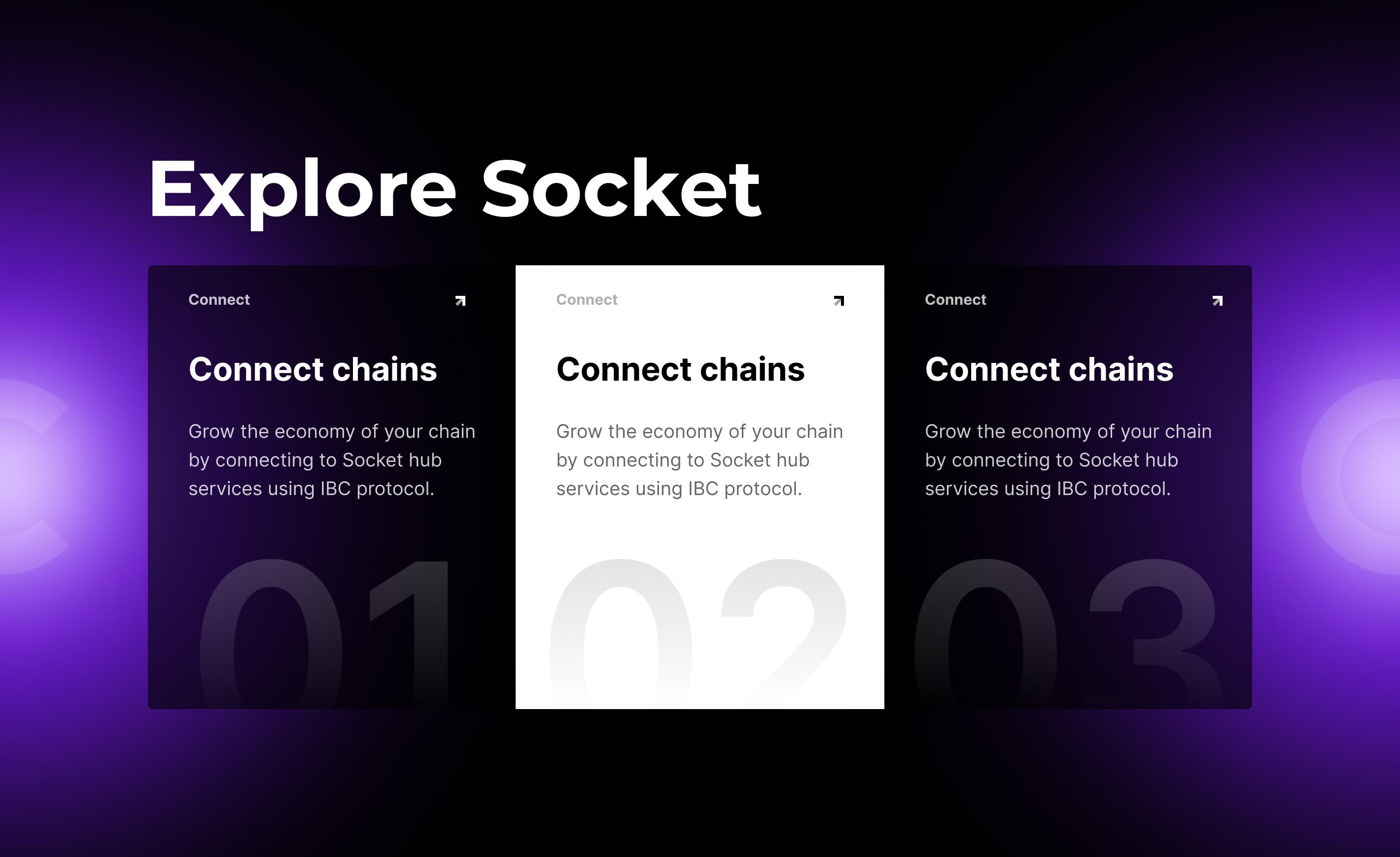 Explore Socket

Connect

Connect chains

Grow the economy of your chain by connecting to Socket hub services using IBC protocol.

01

Connect

Connect chains

Grow the economy of your chain by connecting to Socket hub services using IBC protocol.

02

Connect

Connect chains

Grow the economy of your chain by connecting to Socket hub services using IBC protocol.

03