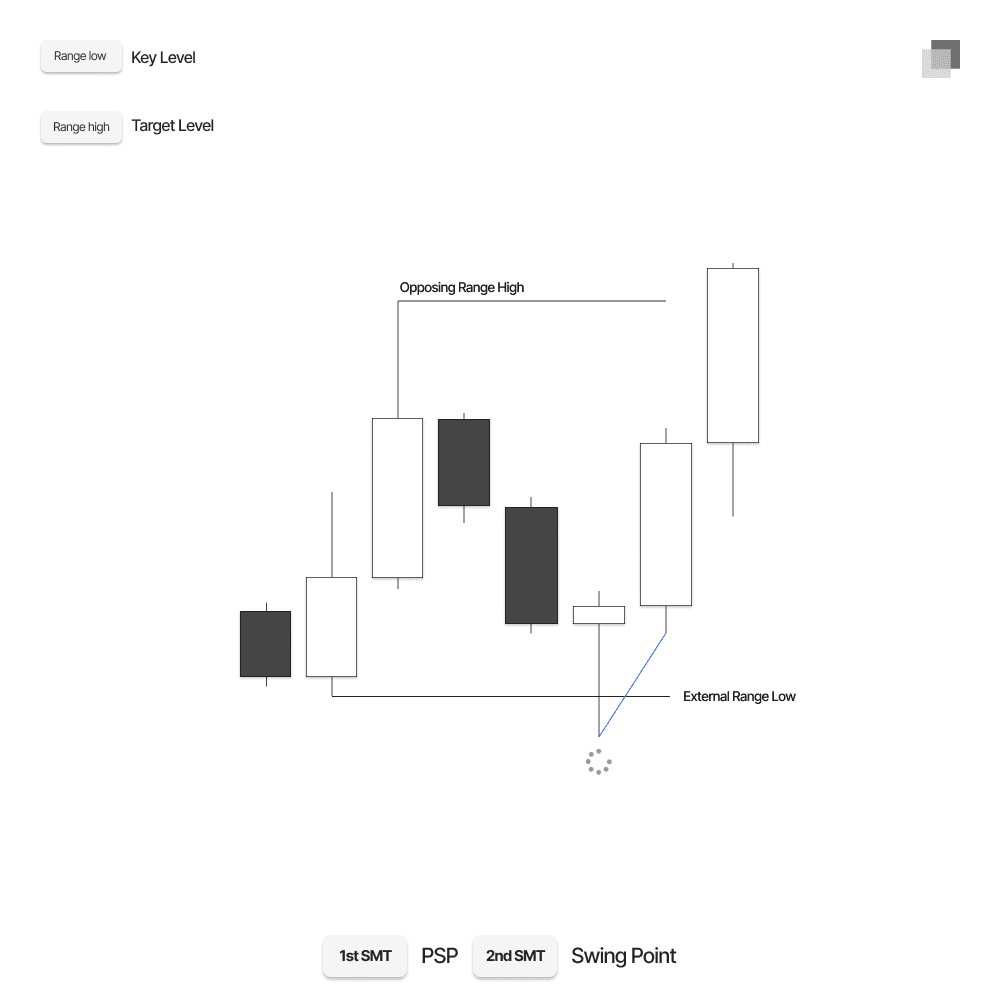 Range low Key Level

Range high Target Level

Opposing Range High

External Range Low

1st SMT PSP 2nd SMT Swing Point