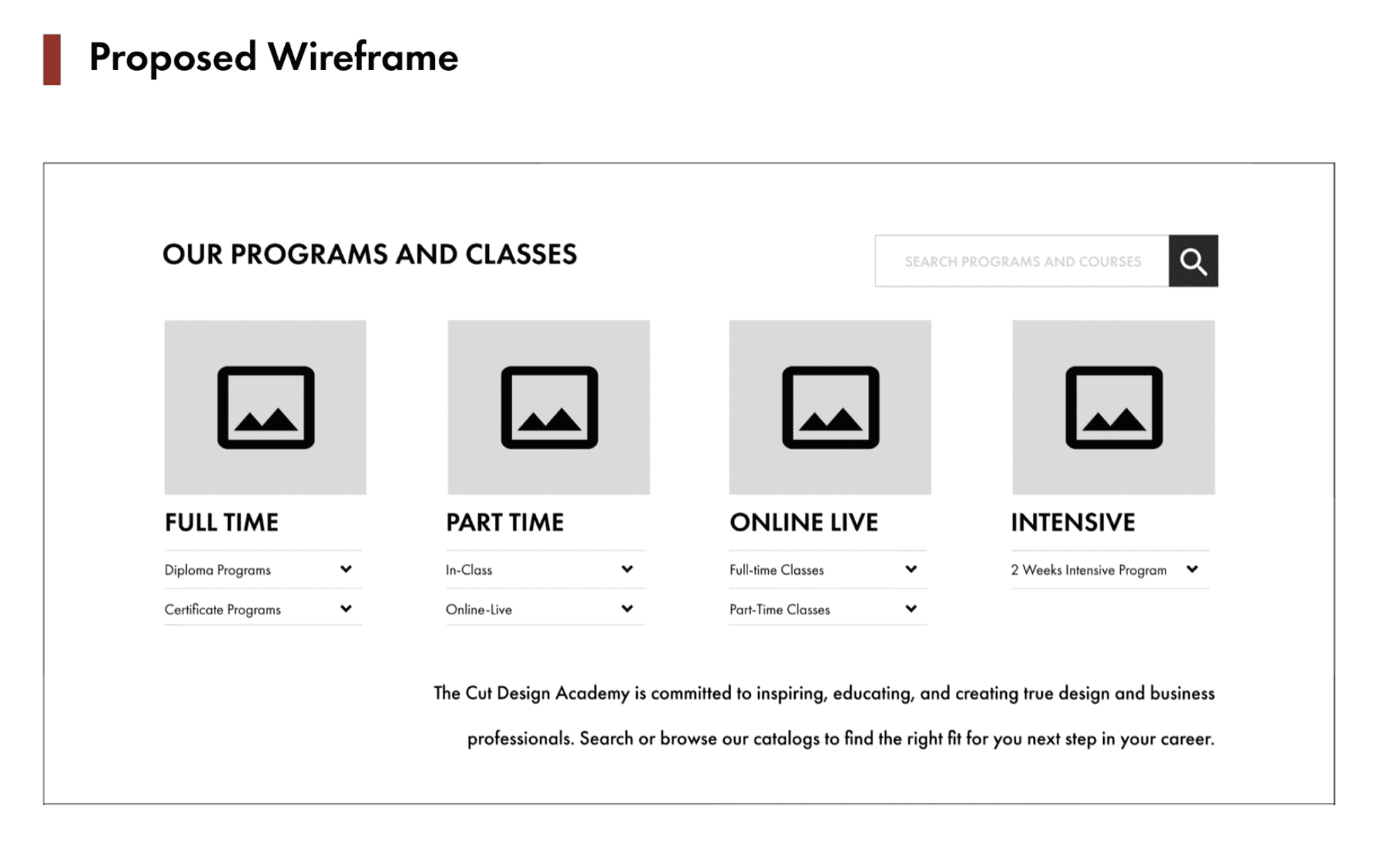 Proposed Wireframe

OUR PROGRAMS AND CLASSES

SEARCH PROGRAMS AND COURSES

FULL TIME

Diploma Programs

Certificate Programs

PART TIME

In-Class

Online-Live

ONLINE LIVE

Full-time Classes

Part-Time Classes

INTENSIVE

2 Weeks Intensive Program

The Cut Design Academy is committed to inspiring, educating, and creating true design and business professionals. Search or browse our catalogs to find the right fit for you next step in your career.