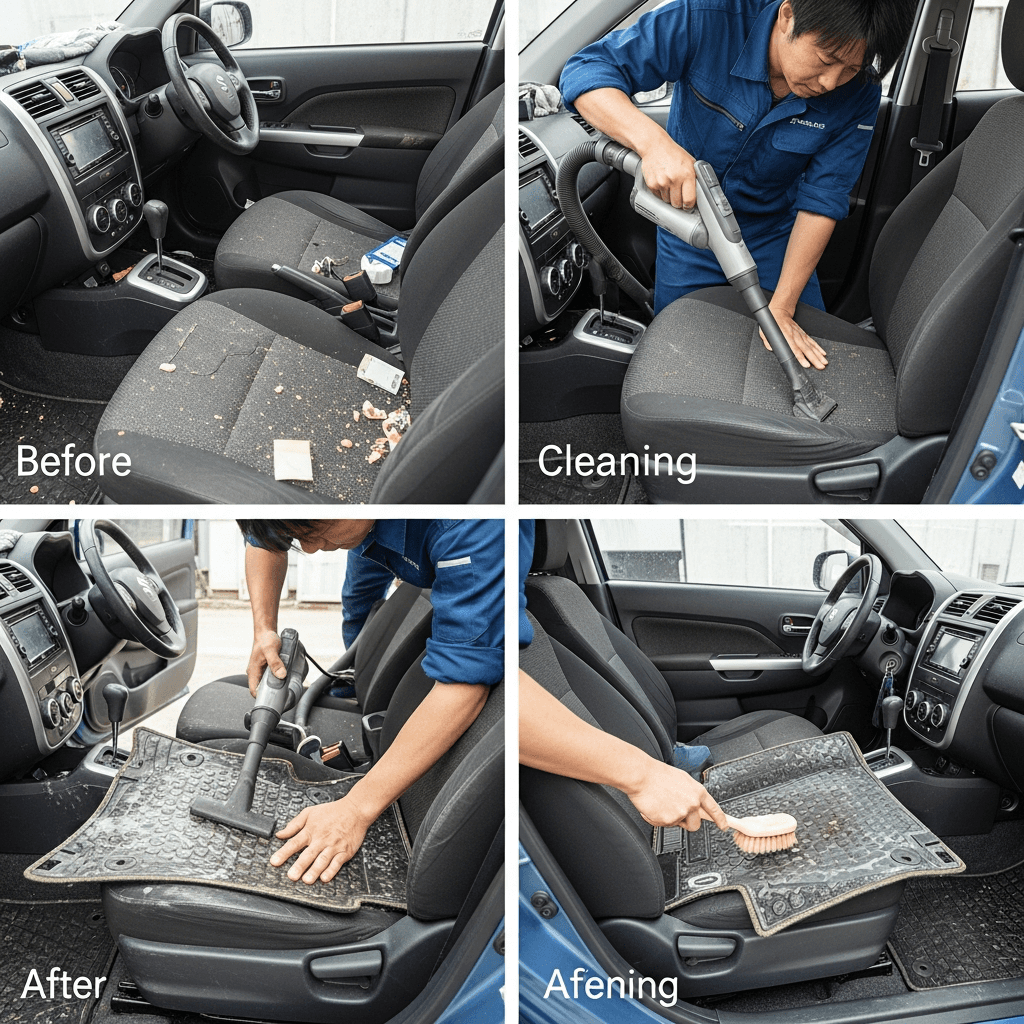 Before

Cleaning

After

Afening