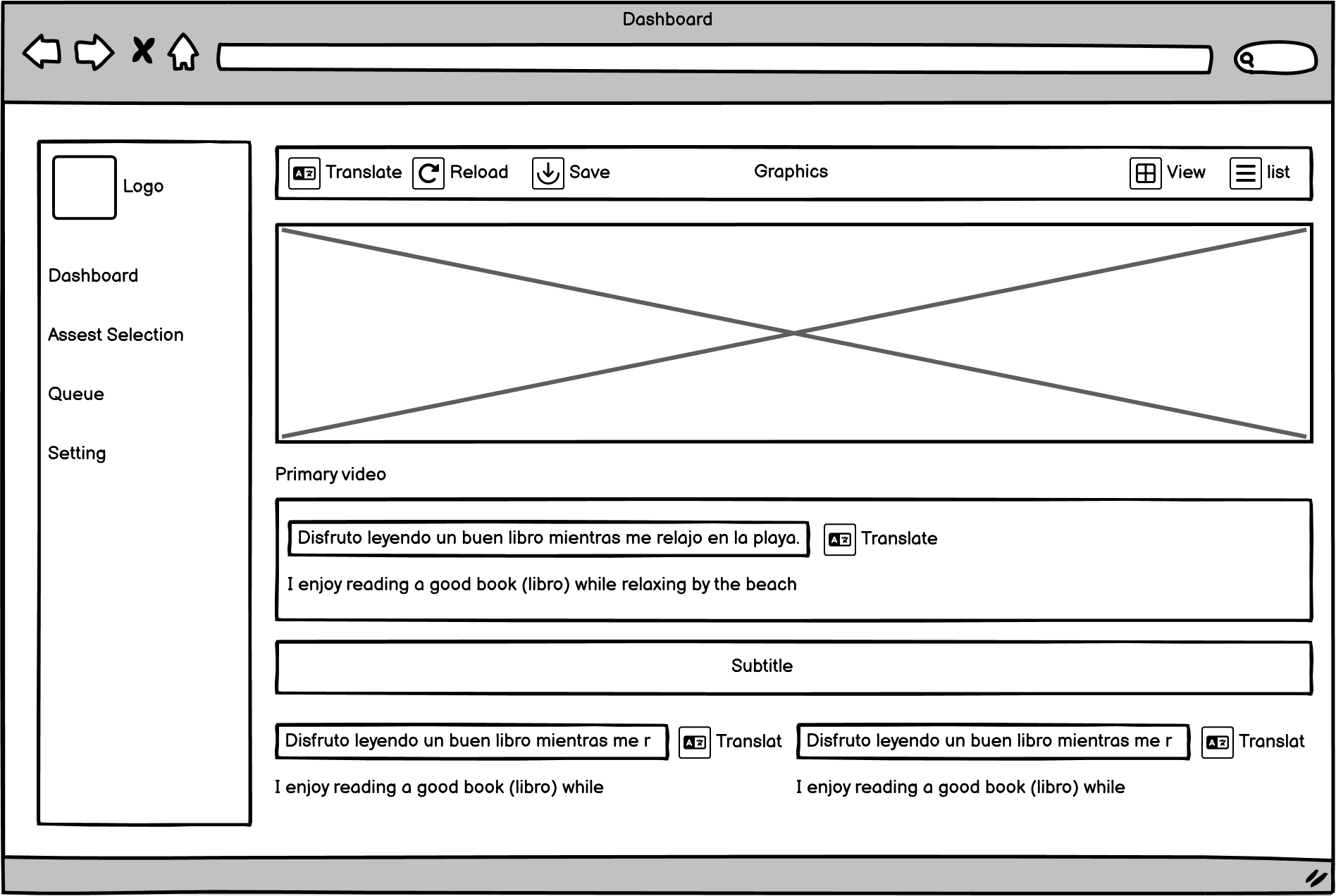 Dashboard

Logo

Dashboard

Assest Selection

Queue

Setting

Translate Reload Save Graphics View list

Primary video

Disfruto leyendo un buen libro mientras me relajo en la playa.

Translate

I enjoy reading a good book (libro) while relaxing by the beach

Subtitle

Disfruto leyendo un buen libro mientras me r

Translat

I enjoy reading a good book (libro) while

Disfruto leyendo un buen libro mientras me r

Translat

I enjoy reading a good book (libro) while