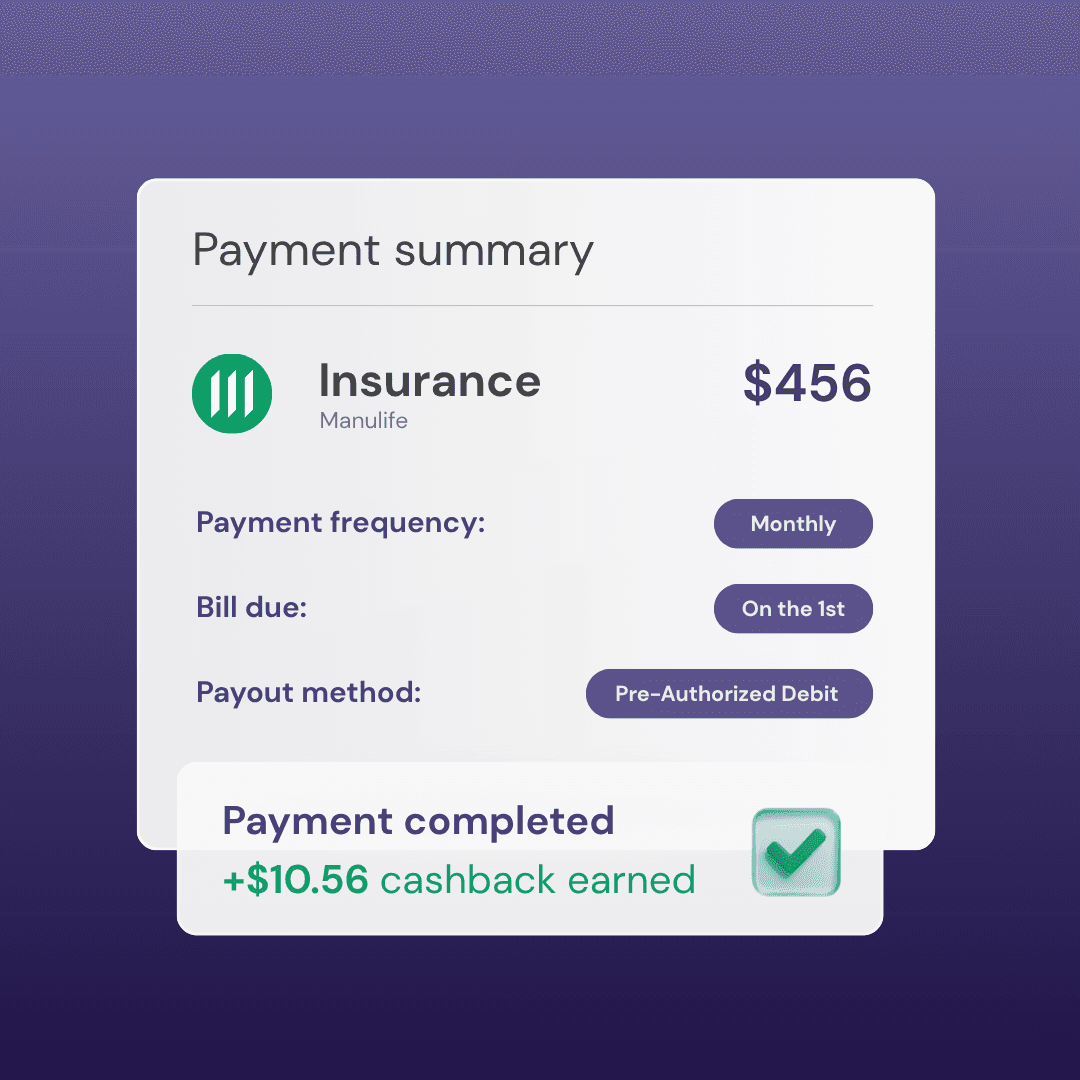 Payment summary

Insurance
Manulife

$456

Payment frequency:
Monthly

Bill due:
On the 1st

Payout method:
Pre-Authorized Debit

Payment completed
+$10.56 cashback earned