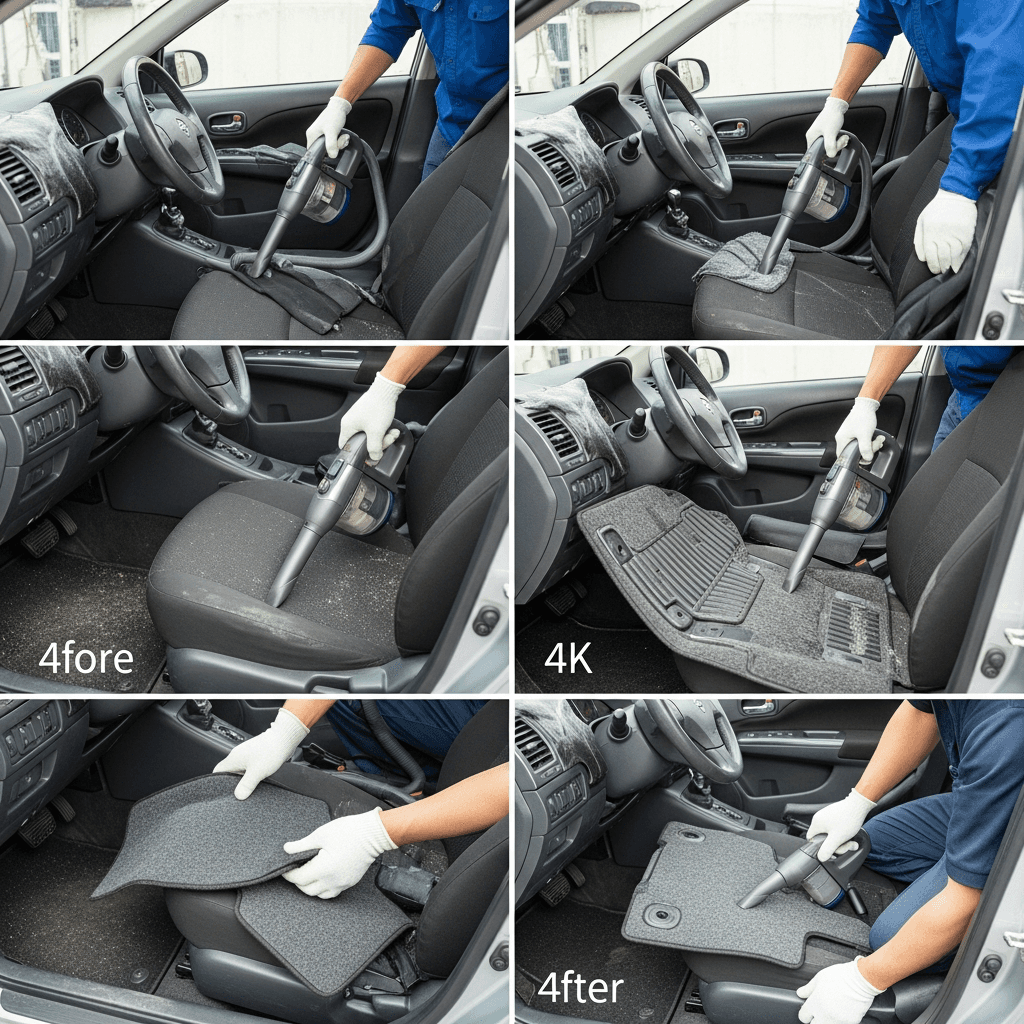 4fore

4K

4fter