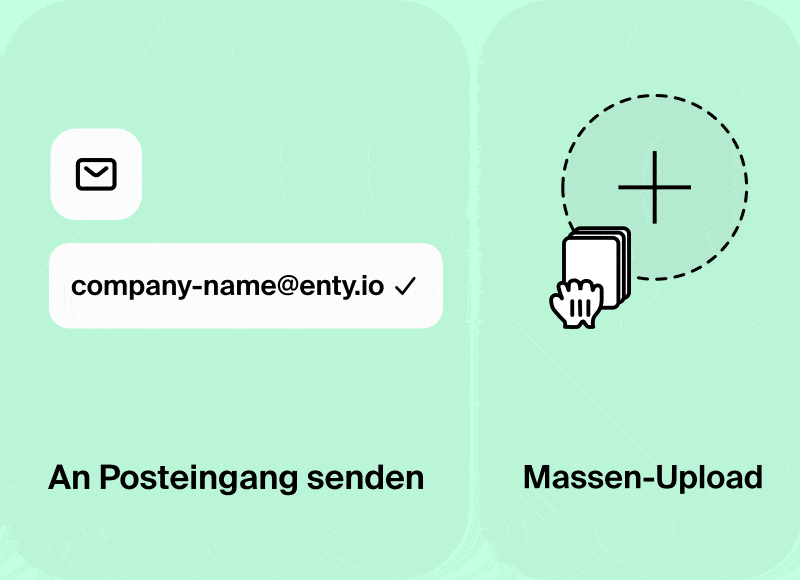 company-name@enty.io ✓

An Posteingang senden

Massen-Upload