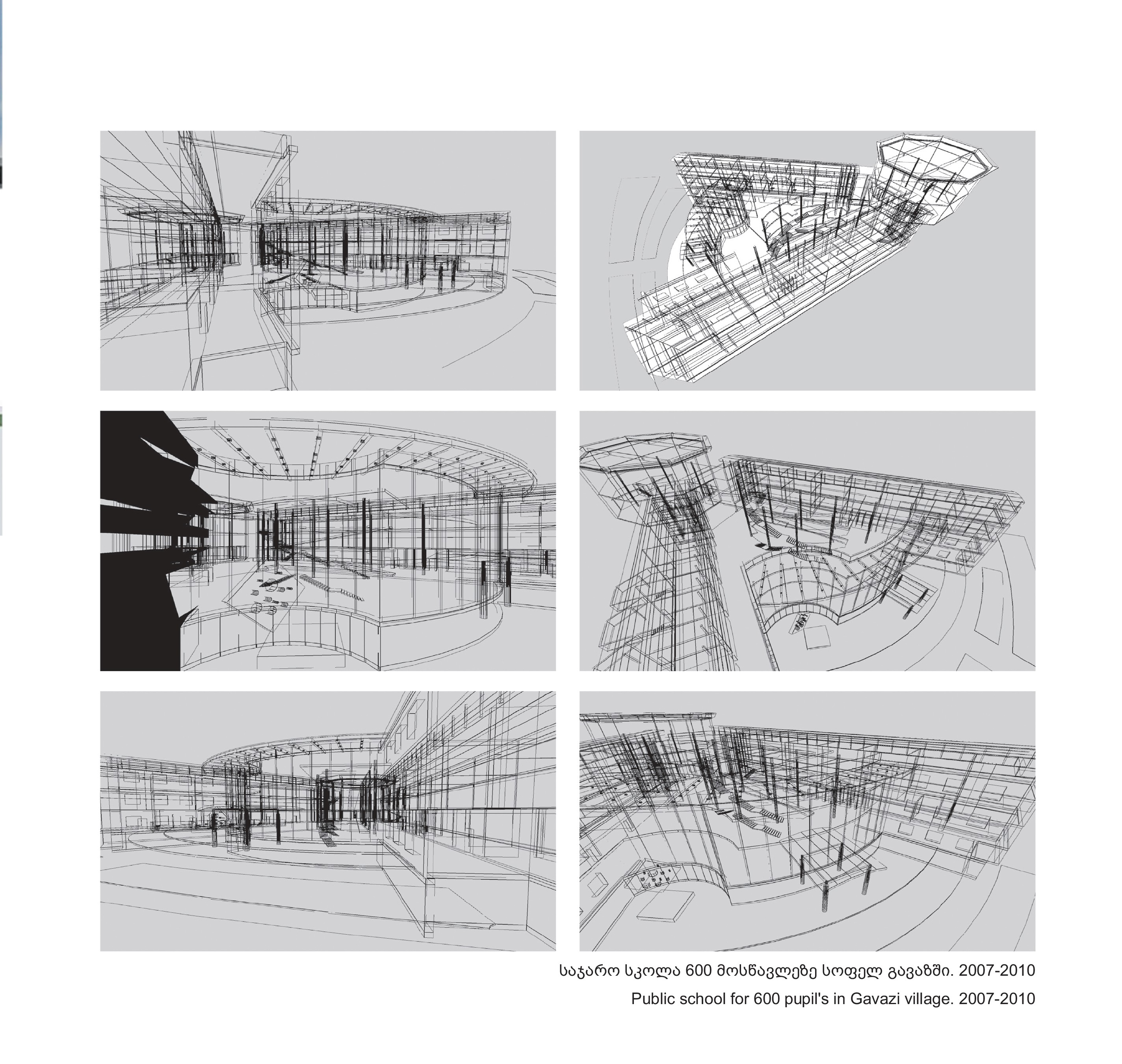 საჯარო სკოლა 600 მოსწავლეზე სოფელ გავაზში. 2007-2010

Public school for 600 pupil's in Gavazi village. 2007-2010