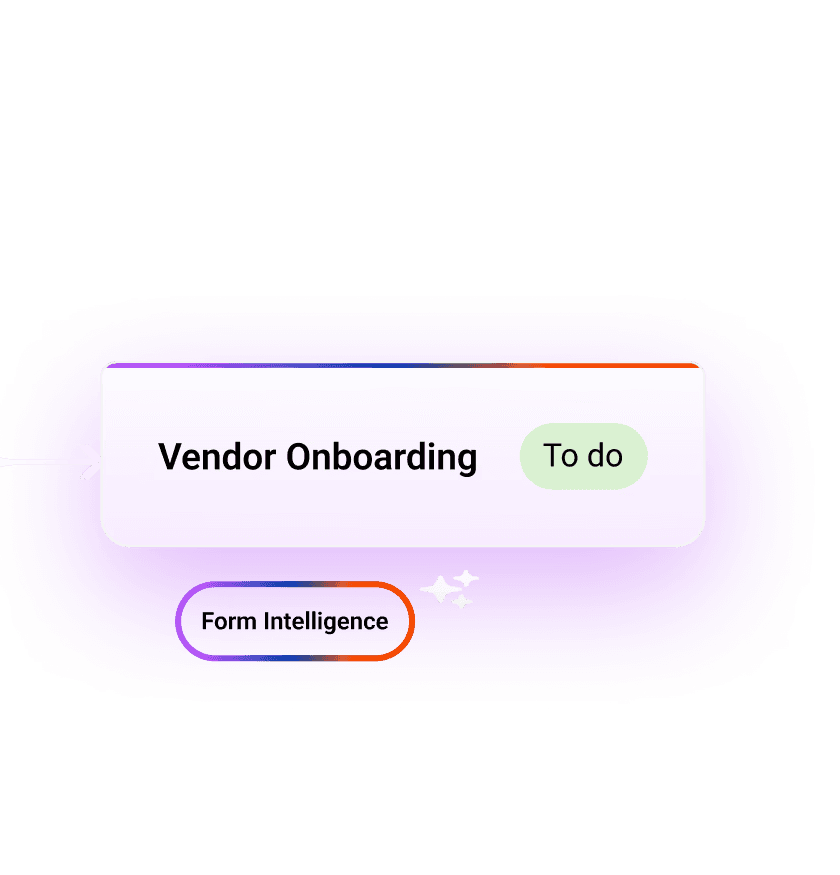 Vendor Onboarding To do

Form Intelligence