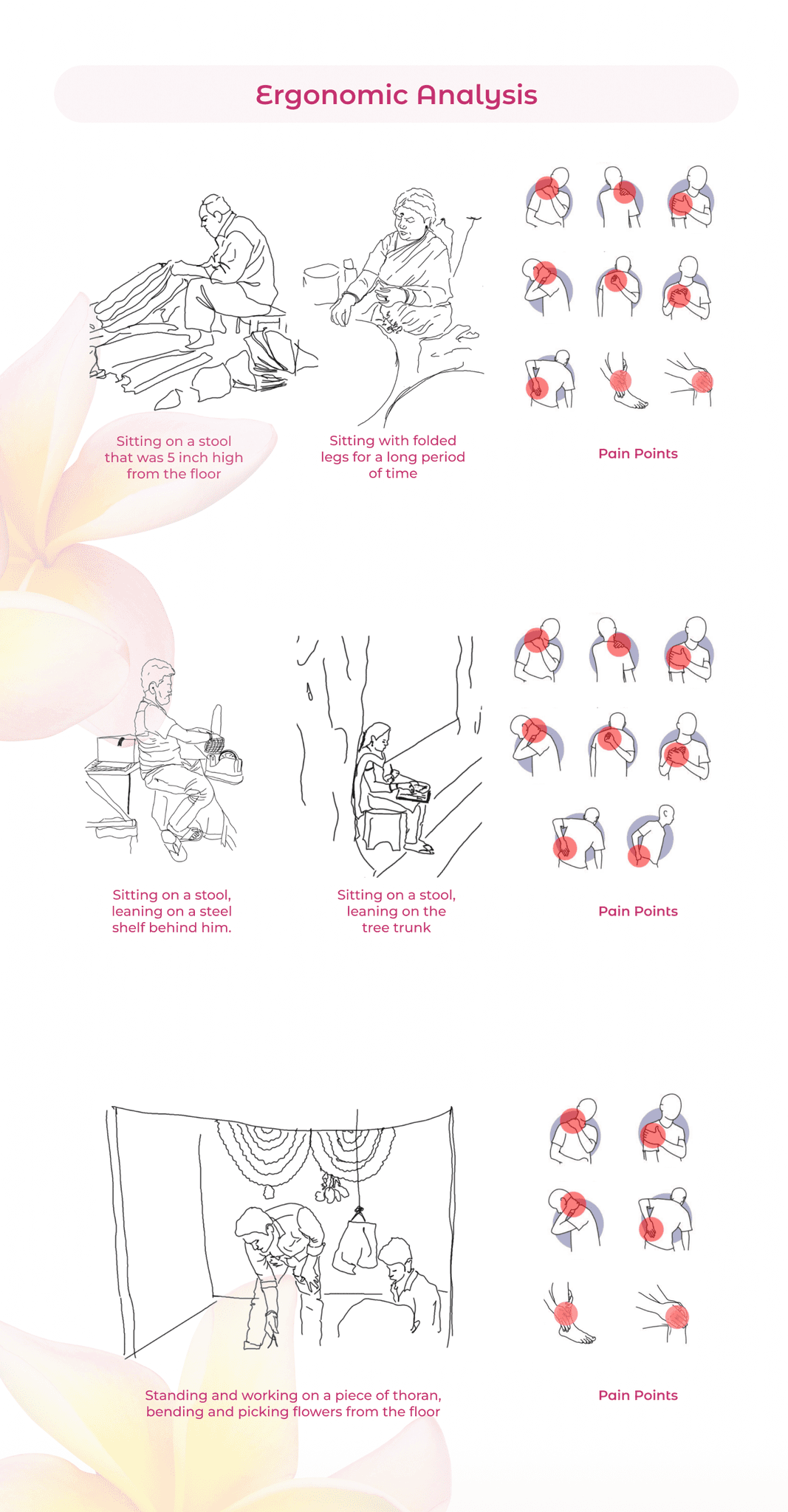 Ergonomic Analysis

Sitting on a stool that was 5 inch high from the floor

Sitting with folded legs for a long period of time

Pain Points

Sitting on a stool, leaning on a steel shelf behind him.

Sitting on a stool, leaning on the tree trunk

Pain Points

Standing and working on a piece of thoran, bending and picking flowers from the floor

Pain Points