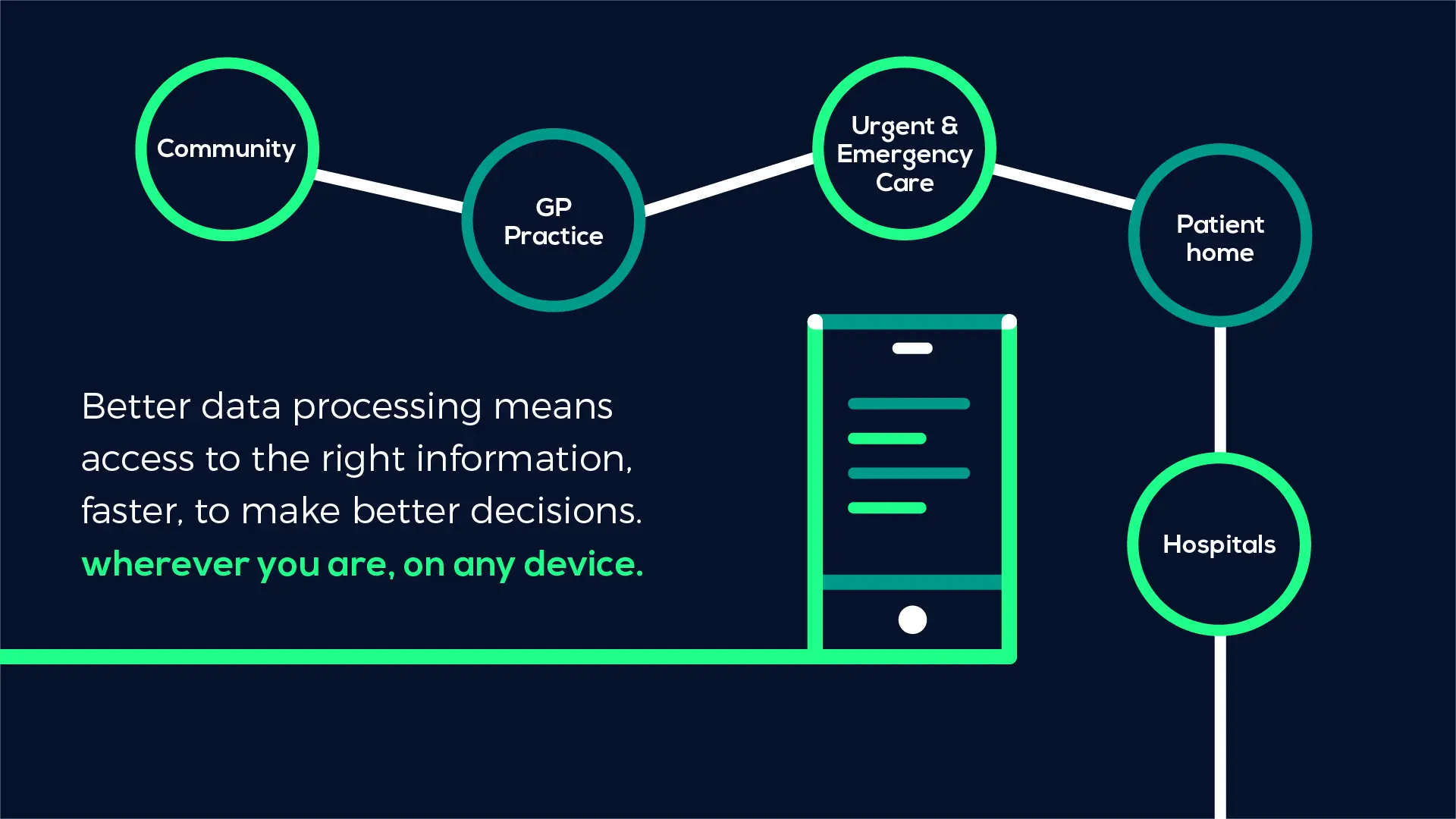 Community

GP Practice

Urgent & Emergency Care

Patient home

Hospitals

Better data processing means access to the right information, faster, to make better decisions.
wherever you are, on any device.