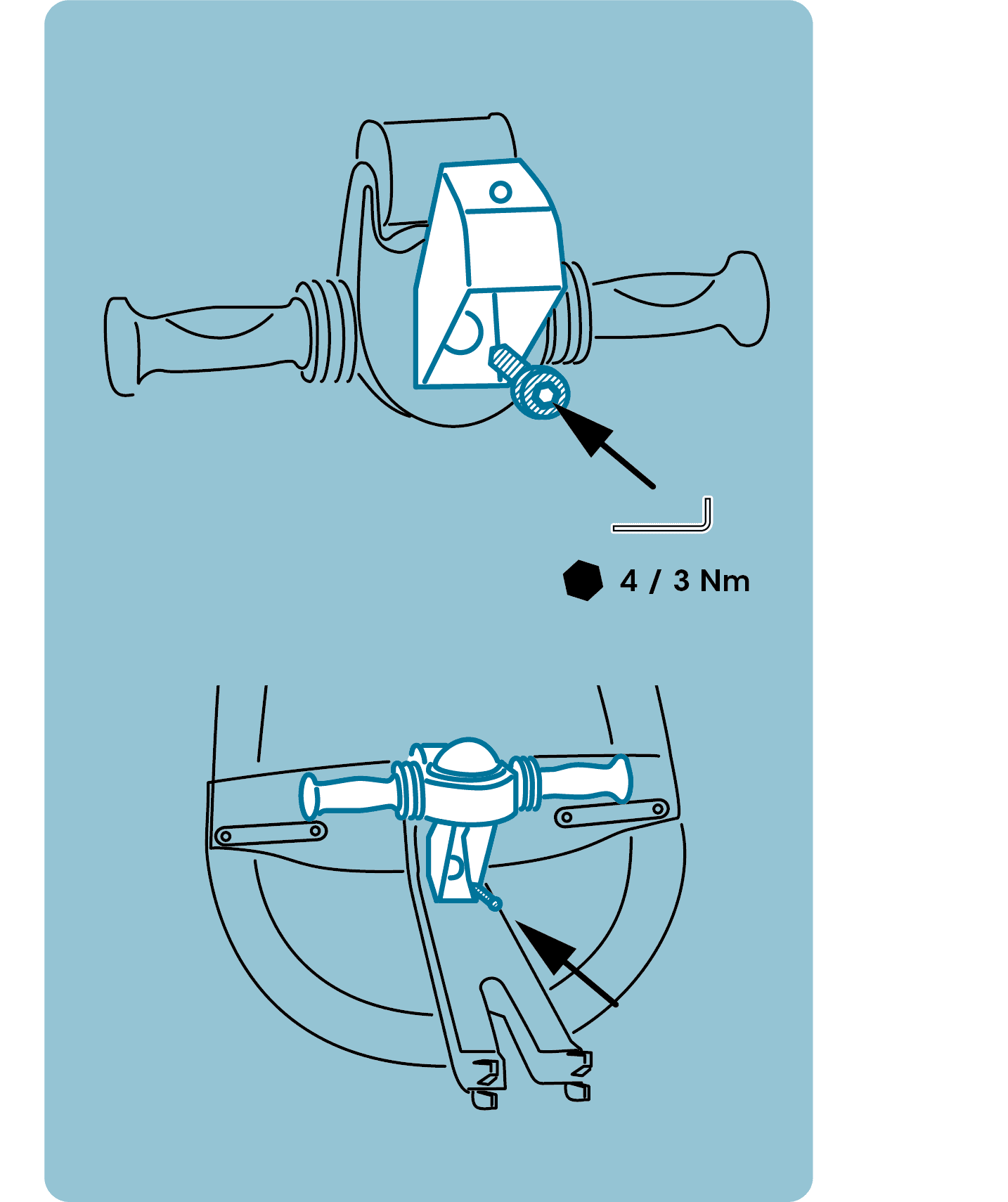 4 / 3 Nm