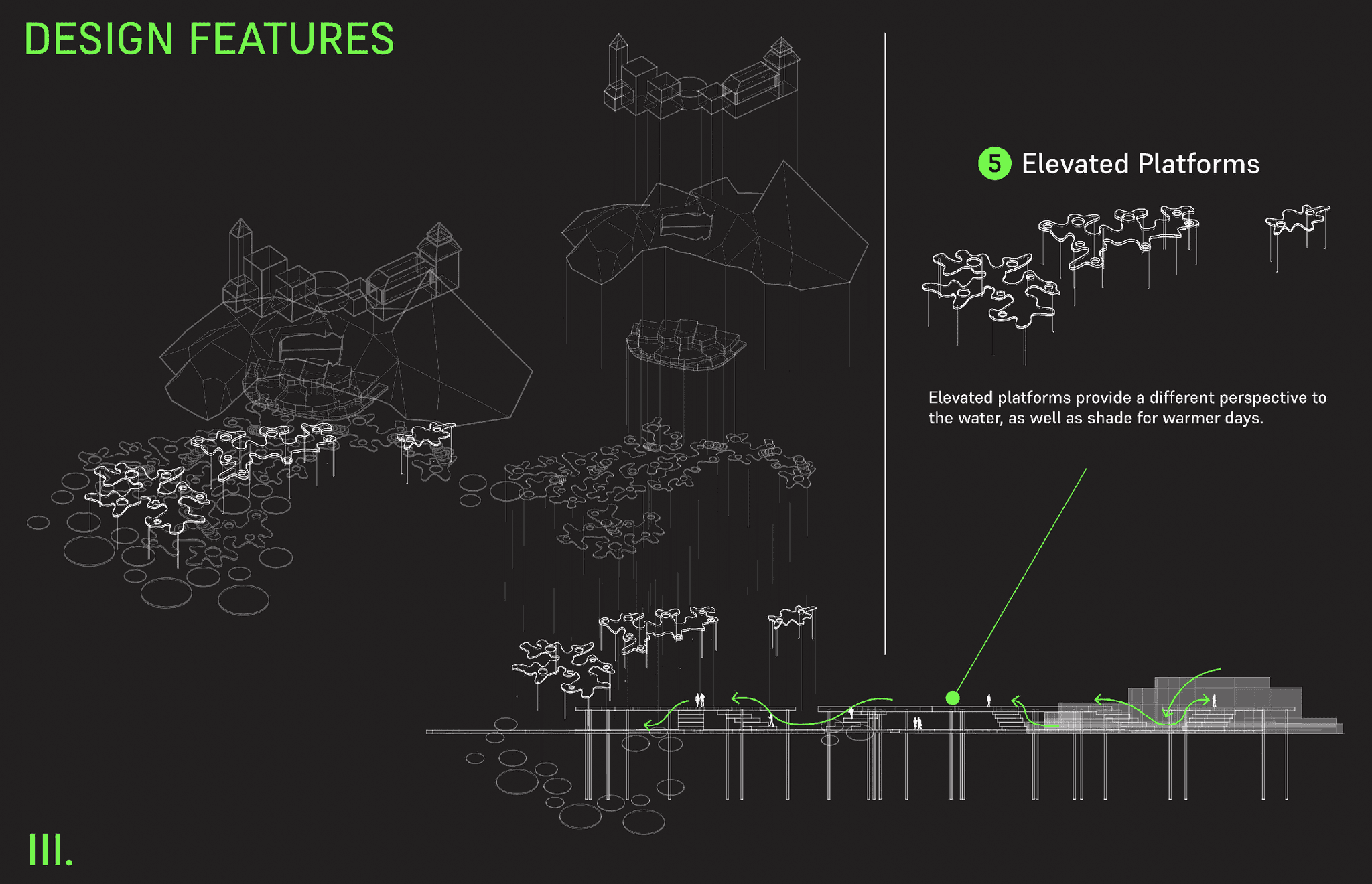 DESIGN FEATURES

5 Elevated Platforms

Elevated platforms provide a different perspective to the water, as well as shade for warmer days.

III.