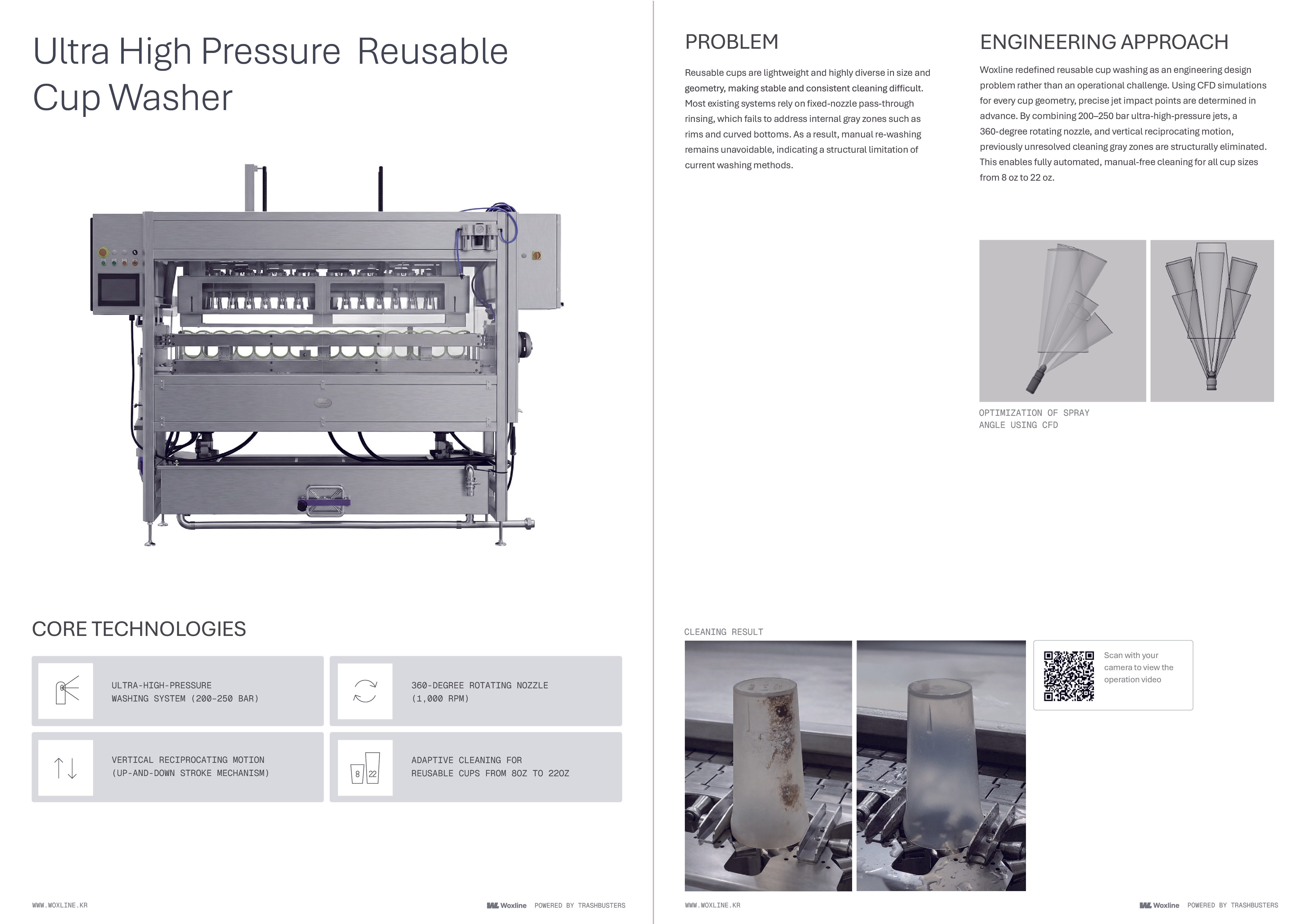 Ultra High Pressure Reusable Cup Washer

CORE TECHNOLOGIES

ULTRA-HIGH-PRESSURE WASHING SYSTEM (200-250 BAR)

360-DEGREE ROTATING NOZZLE (1,000 RPM)

VERTICAL RECIPROCATING MOTION (UP-AND-DOWN STROKE MECHANISM)

8 22

ADAPTIVE CLEANING FOR REUSABLE CUPS FROM 8OZ TO 22OZ

WWW.WOXLINE.KR

Woxline POWERED BY TRASHBUSTERS

PROBLEM

Reusable cups are lightweight and highly diverse in size and geometry, making stable and consistent cleaning difficult. Most existing systems rely on fixed-nozzle pass-through rinsing, which fails to address internal gray zones such as rims and curved bottoms. As a result, manual re-washing remains unavoidable, indicating a structural limitation of current washing methods.

ENGINEERING APPROACH

Woxline redefined reusable cup washing as an engineering design problem rather than an operational challenge. Using CFD simulations for every cup geometry, precise jet impact points are determined in advance. By combining 200–250 bar ultra-high-pressure jets, a 360-degree rotating nozzle, and vertical reciprocating motion, previously unresolved cleaning gray zones are structurally eliminated. This enables fully automated, manual-free cleaning for all cup sizes from 8 oz to 22 oz.

OPTIMIZATION OF SPRAY ANGLE USING CFD

CLEANING RESULT

Scan with your camera to view the operation video

WWW.WOXLINE.KR

Woxline POWERED BY TRASHBUSTERS