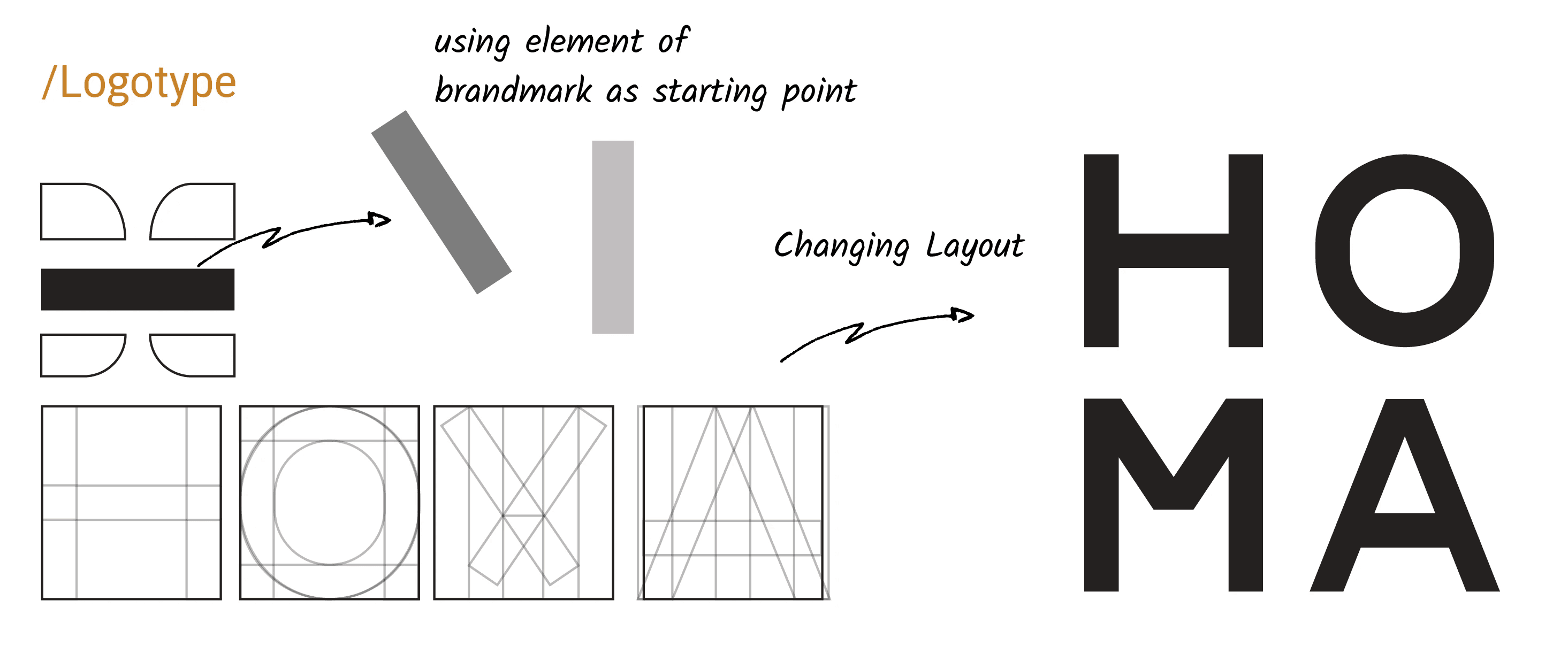 /Logotype

using element of brandmark as starting point

Changing Layout

HO
MA