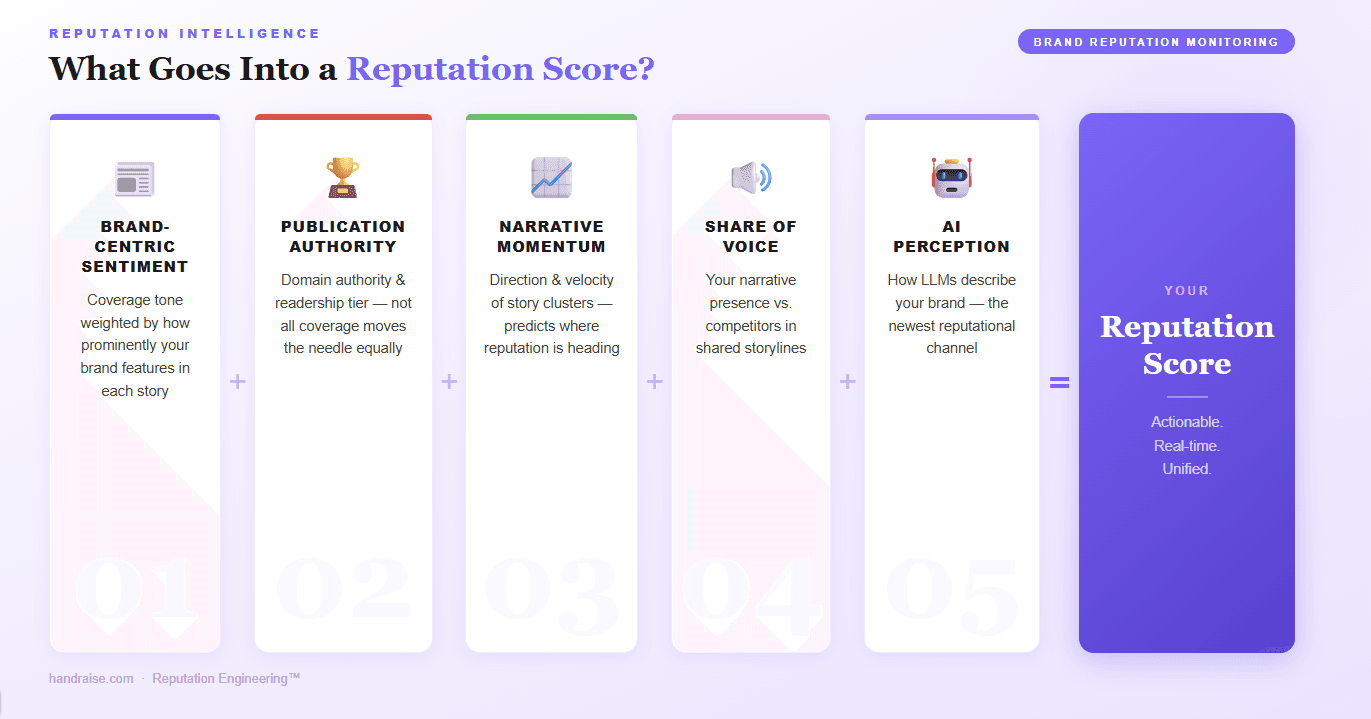 REPUTATION INTELLIGENCE

What Goes Into a Reputation Score?

BRAND REPUTATION MONITORING

BRAND-CENTRIC SENTIMENT

Coverage tone weighted by how prominently your brand features in each story

01

+

PUBLICATION AUTHORITY

Domain authority & readership tier — not all coverage moves the needle equally

02

+

NARRATIVE MOMENTUM

Direction & velocity of story clusters — predicts where reputation is heading

03

+

SHARE OF VOICE

Your narrative presence vs. competitors in shared storylines

04

+

AI PERCEPTION

How LLMs describe your brand — the newest reputational channel

05

=

YOUR

Reputation Score

Actionable.
Real-time.
Unified.

handraise.com · Reputation Engineering™