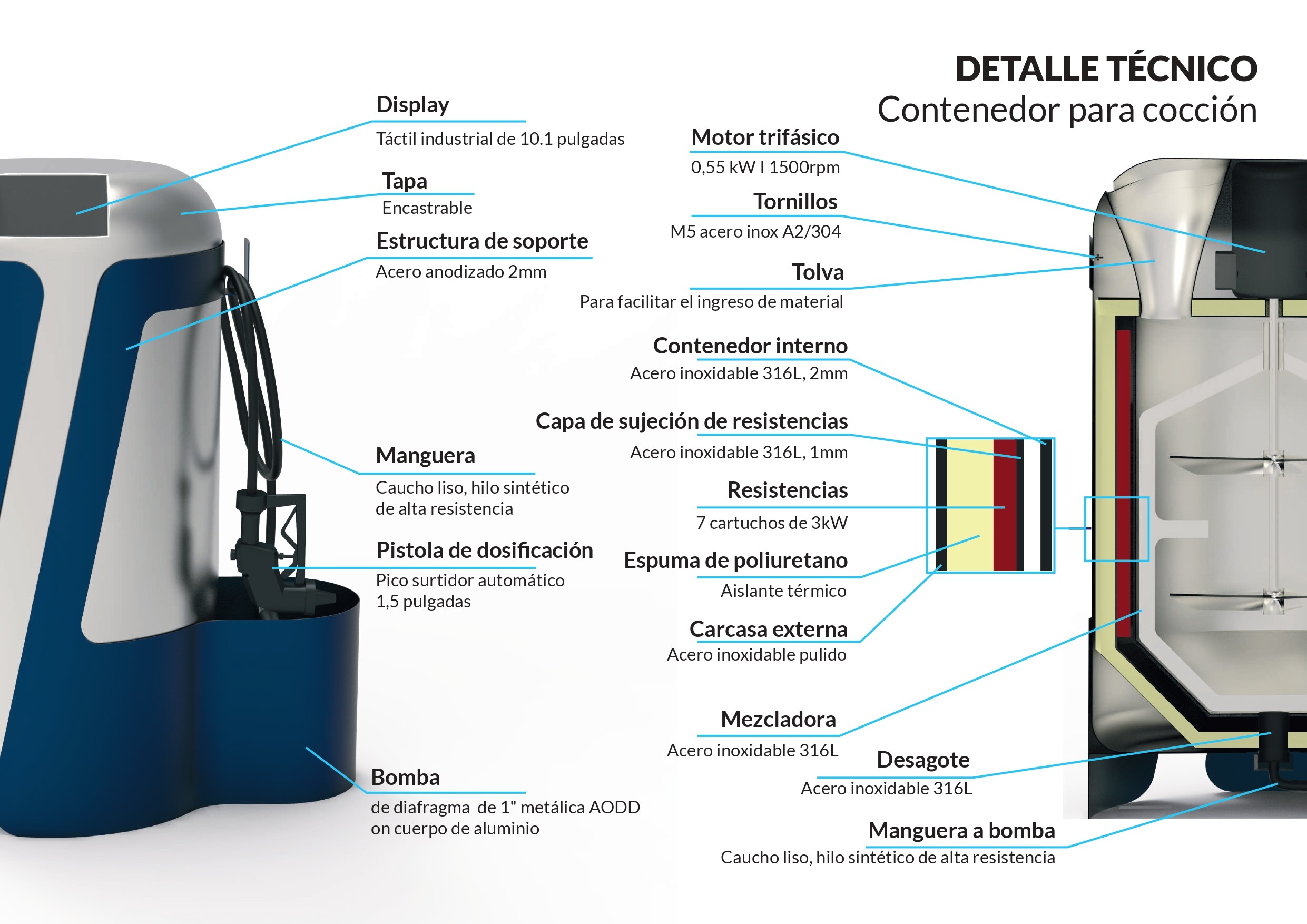 DETALLE TÉCNICO
Contenedor para cocción

Display
Táctil industrial de 10.1 pulgadas

Tapa
Encastrable

Estructura de soporte
Acero anodizado 2mm

Manguera
Caucho liso, hilo sintético de alta resistencia

Pistola de dosificación
Pico surtidor automático 1,5 pulgadas

Bomba
de diafragma de 1" metálica AODD on cuerpo de aluminio

Motor trifásico
0,55 kW I 1500rpm

Tornillos
M5 acero inox A2/304

Tolva
Para facilitar el ingreso de material

Contenedor interno
Acero inoxidable 316L, 2mm

Capa de sujeción de resistencias
Acero inoxidable 316L, 1mm

Resistencias
7 cartuchos de 3kW

Espuma de poliuretano
Aislante térmico

Carcasa externa
Acero inoxidable pulido

Mezcladora
Acero inoxidable 316L

Desagote
Acero inoxidable 316L

Manguera a bomba
Caucho liso, hilo sintético de alta resistencia