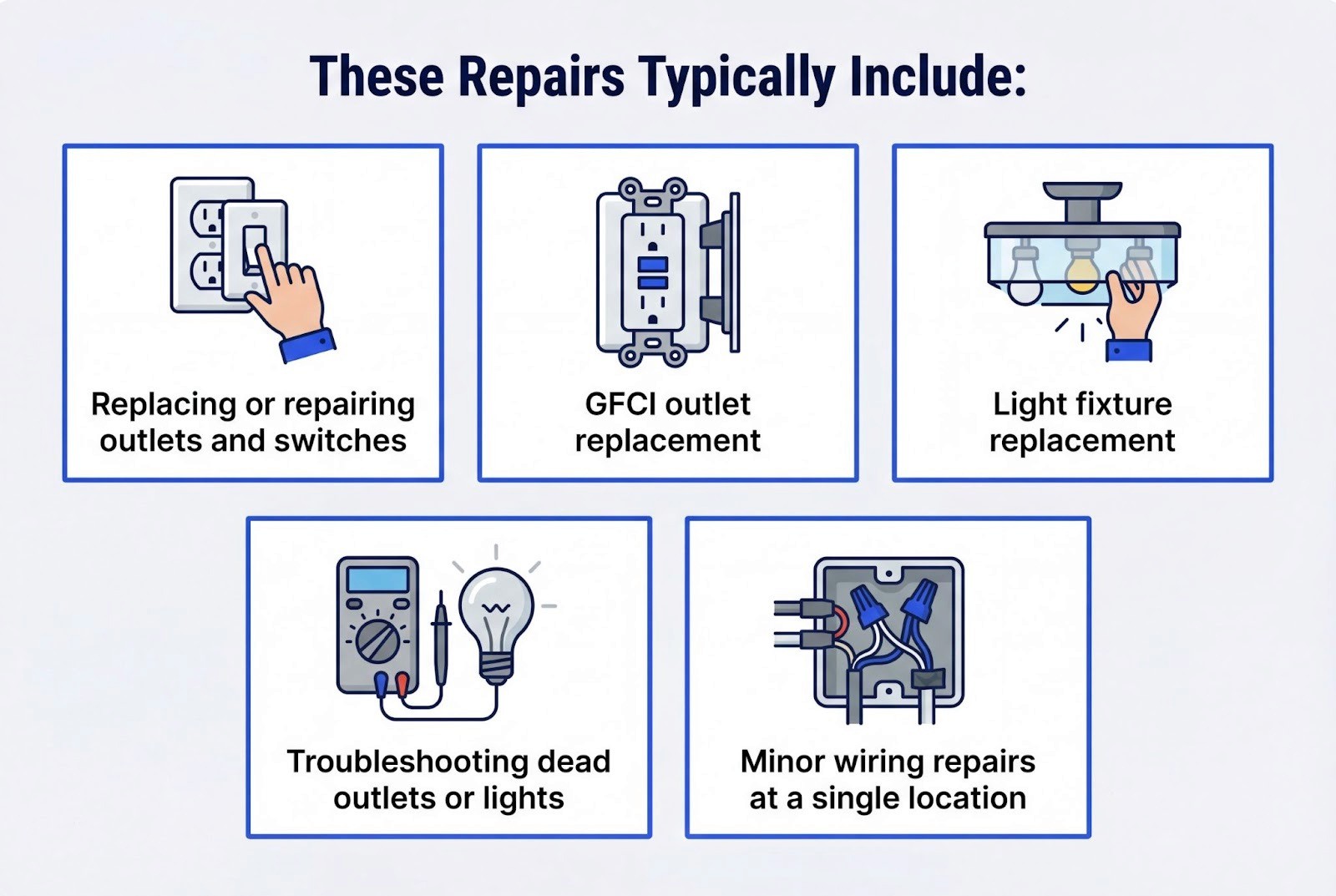 These Repairs Typically Include:

Replacing or repairing outlets and switches

GFCI outlet replacement

Light fixture replacement

Troubleshooting dead outlets or lights

Minor wiring repairs at a single location