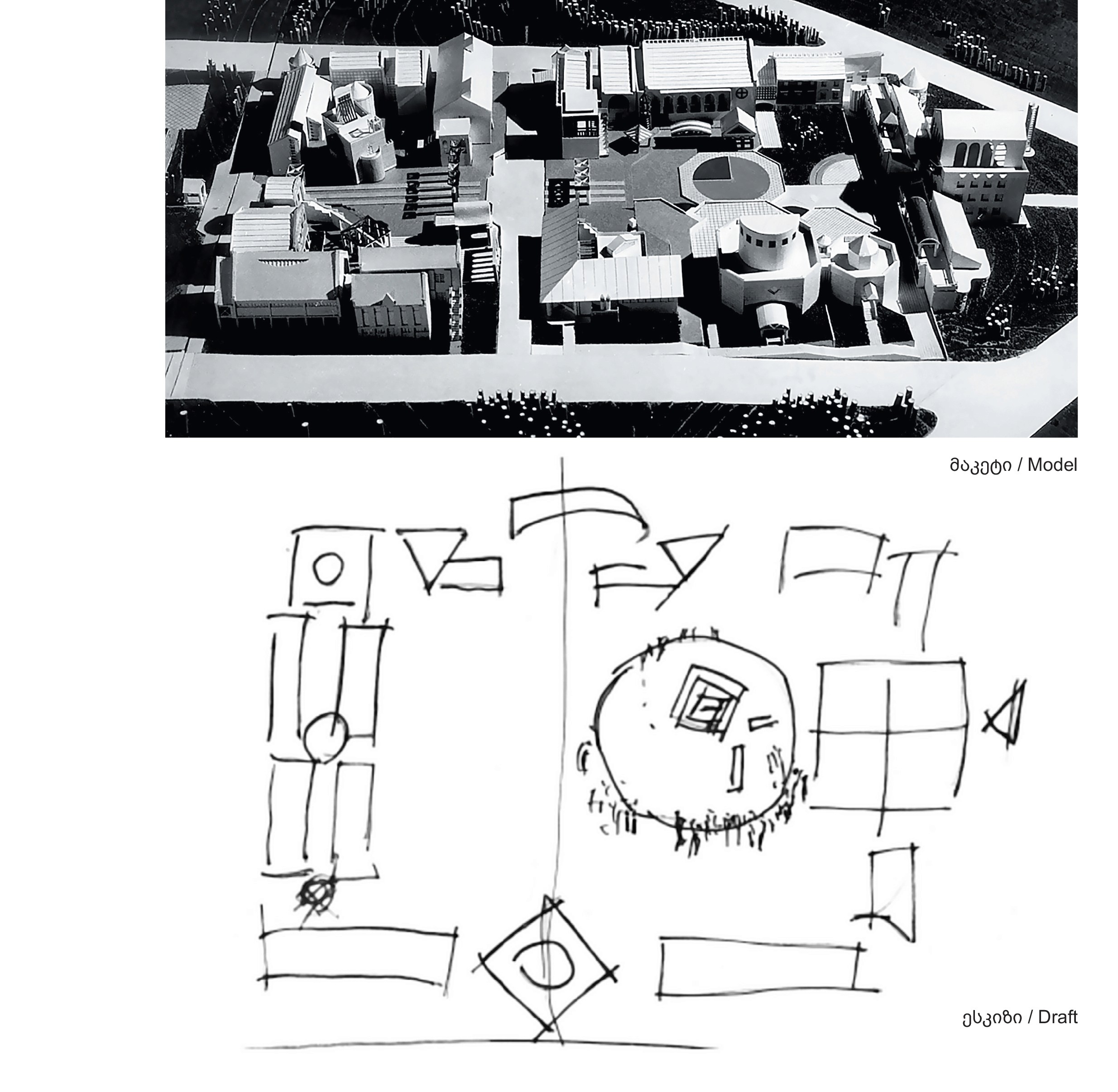 მაკეტი / Model

ესკიზი / Draft