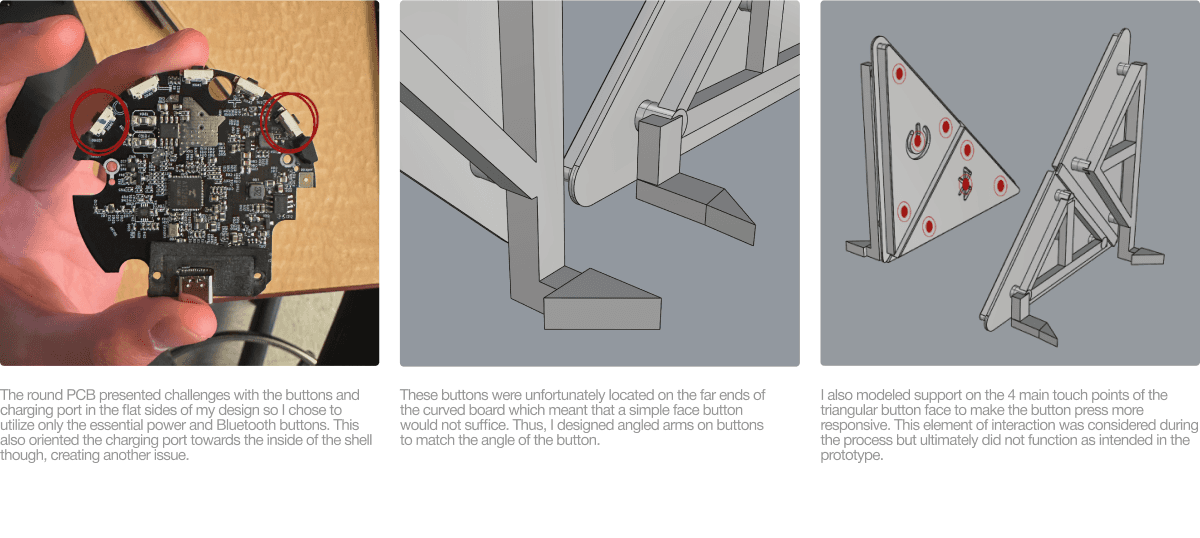 The round PCB presented challenges with the buttons and charging port in the flat sides of my design so I chose to utilize only the essential power and Bluetooth buttons. This also oriented the charging port towards the inside of the shell though, creating another issue.

These buttons were unfortunately located on the far ends of the curved board which meant that a simple face button would not suffice. Thus, I designed angled arms on buttons to match the angle of the button.

I also modeled support on the 4 main touch points of the triangular button face to make the button press more responsive. This element of interaction was considered during the process but ultimately did not function as intended in the prototype.