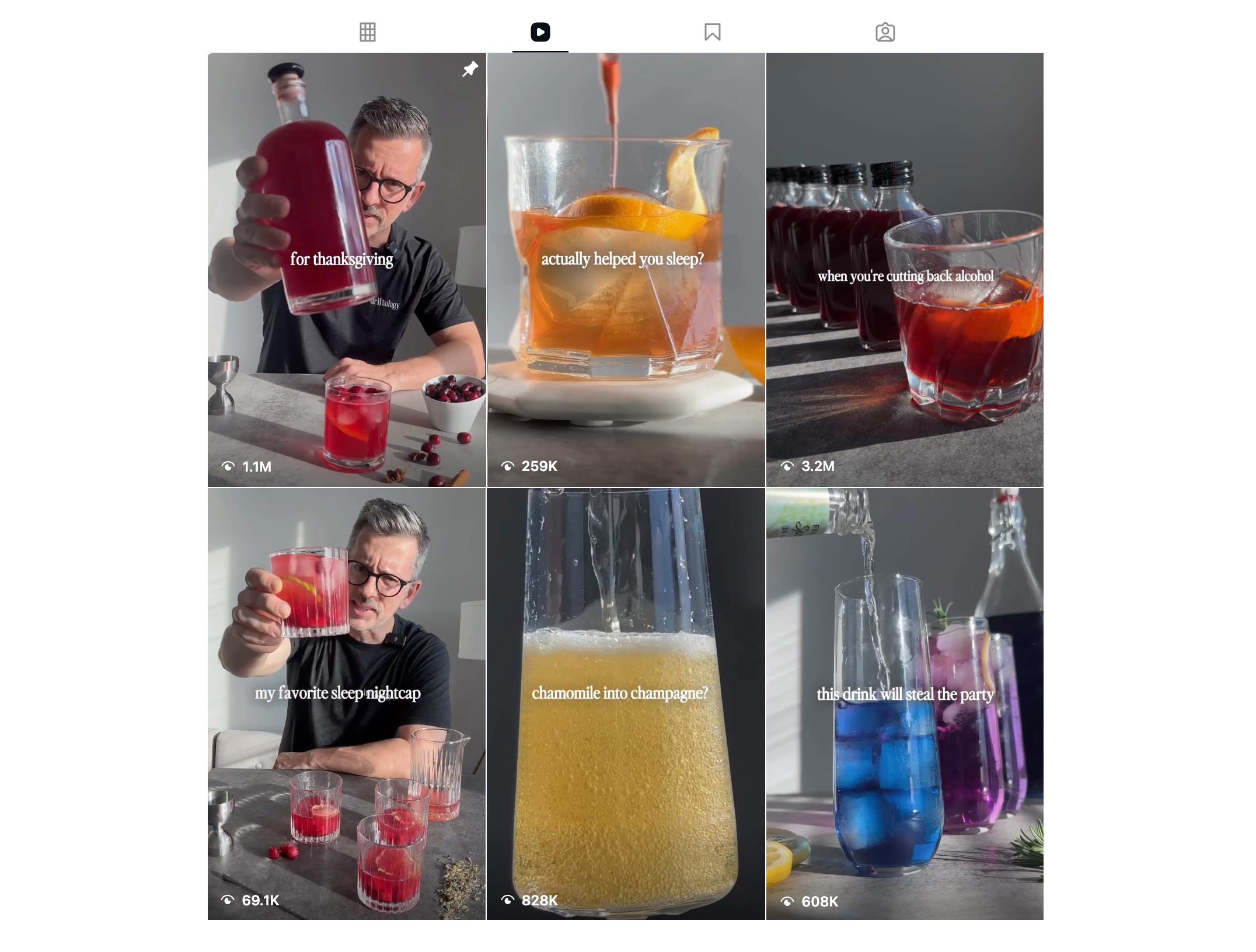 for thanksgiving

driftology

1.1M

actually helped you sleep?

259K

when you're cutting back alcohol

3.2M

my favorite sleep nightcap

69.1K

chamomile into champagne?

828K

this drink will steal the party

608K