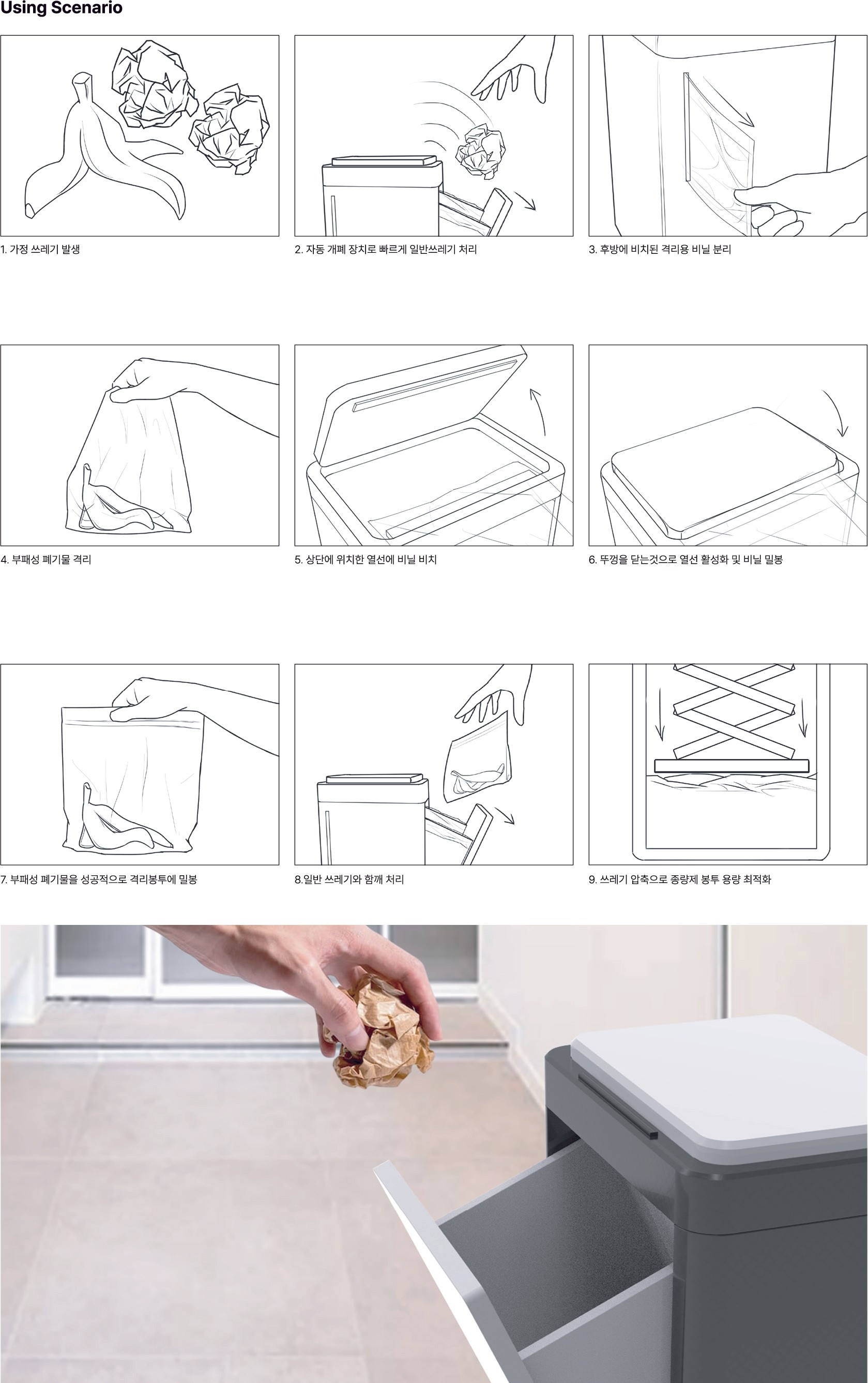 Using Scenario

1. 가정 쓰레기 발생

2. 자동 개폐 장치로 빠르게 일반쓰레기 처리

3. 후방에 비치된 격리용 비닐 분리

4. 부패성 폐기물 격리

5. 상단에 위치한 열선에 비닐 비치

6. 뚜껑을 닫는것으로 열선 활성화 및 비닐 밀봉

7. 부패성 폐기물을 성공적으로 격리봉투에 밀봉

8.일반 쓰레기와 함께 처리

9. 쓰레기 압축으로 종량제 봉투 용량 최적화