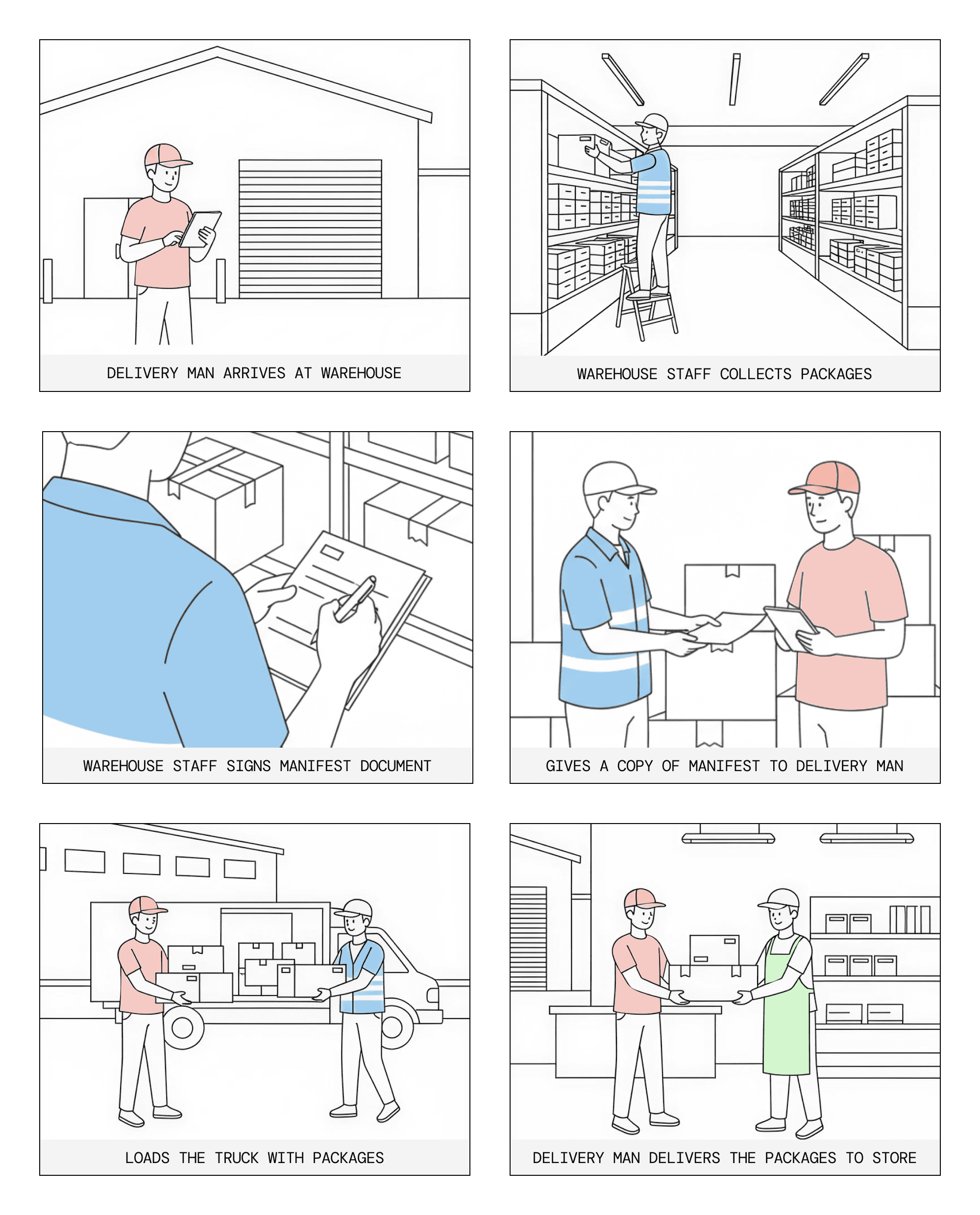 DELIVERY MAN ARRIVES AT WAREHOUSE

WAREHOUSE STAFF COLLECTS PACKAGES

WAREHOUSE STAFF SIGNS MANIFEST DOCUMENT

GIVES A COPY OF MANIFEST TO DELIVERY MAN

LOADS THE TRUCK WITH PACKAGES

DELIVERY MAN DELIVERS THE PACKAGES TO STORE