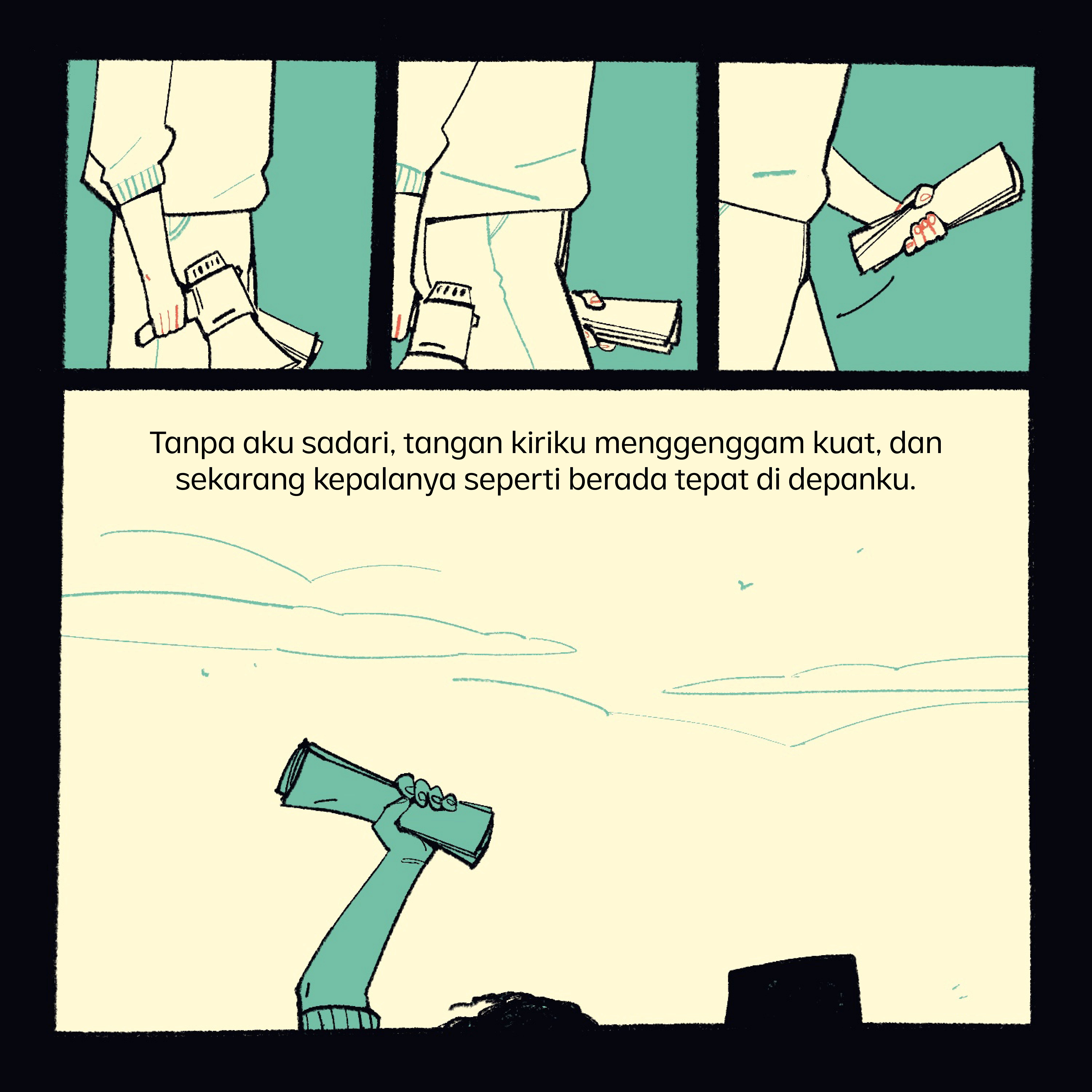 Tanpa aku sadari, tangan kiriku menggenggam kuat, dan sekarang kepalanya seperti berada tepat di depanku.