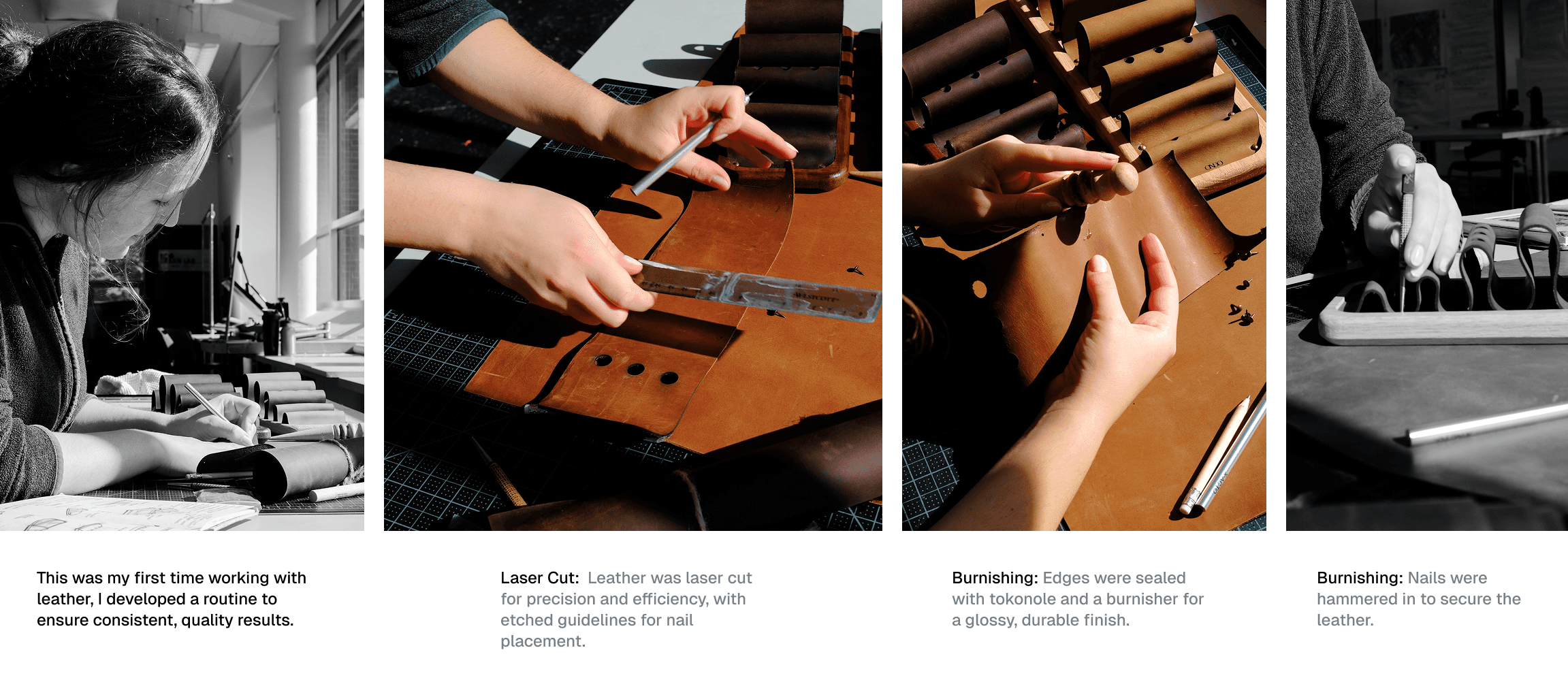 This was my first time working with leather, I developed a routine to ensure consistent, quality results.

Laser Cut: Leather was laser cut for precision and efficiency, with etched guidelines for nail placement.

Burnishing: Edges were sealed with tokonole and a burnisher for a glossy, durable finish.

Burnishing: Nails were hammered in to secure the leather.