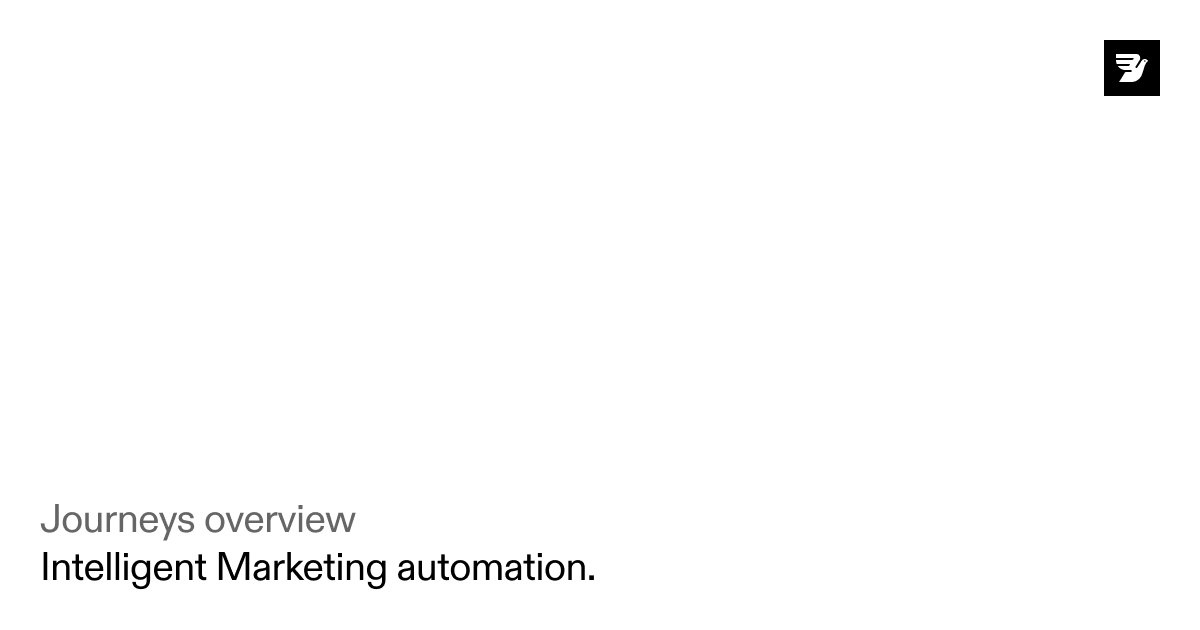 Journeys overview
Intelligent Marketing automation.